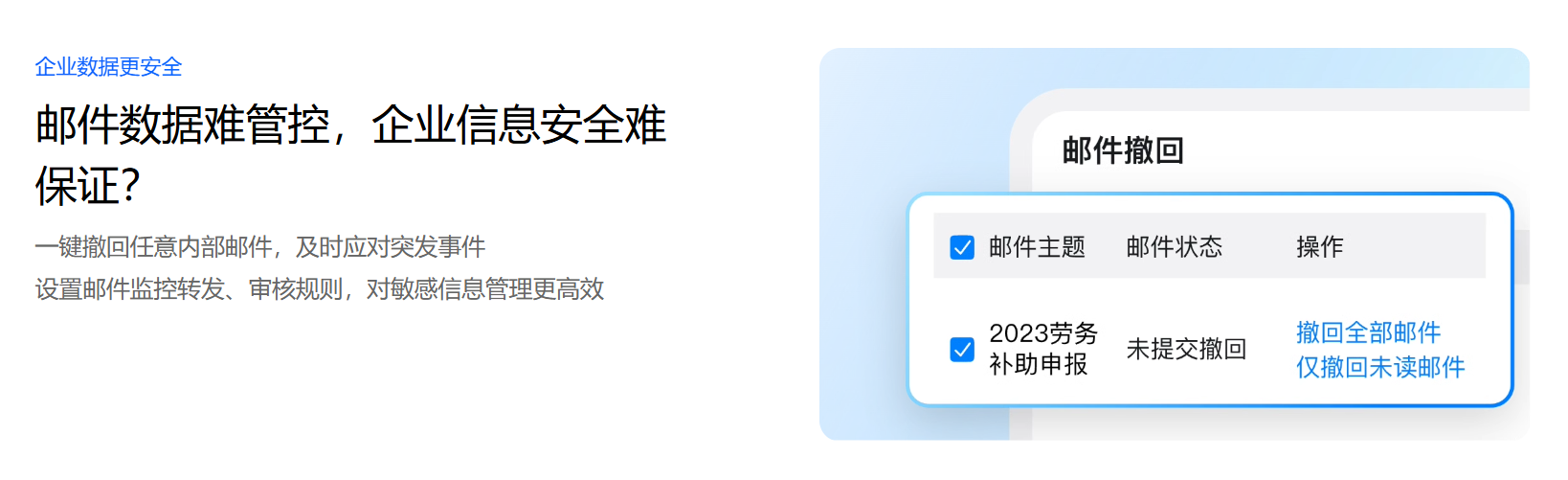 企业数据更安全

邮件数据难管控，企业信息安全难保证?

一键撤回任意内部邮件，及时应对突发事件
设置邮件监控转发、审核规则，对敏感信息管理更高效

邮件撤回

| 邮件主题 | 邮件状态 | 操作 |
|---|---|---|
| 2023劳务补助申报 | 未提交撤回 | 撤回全部邮件 仅撤回未读邮件 |