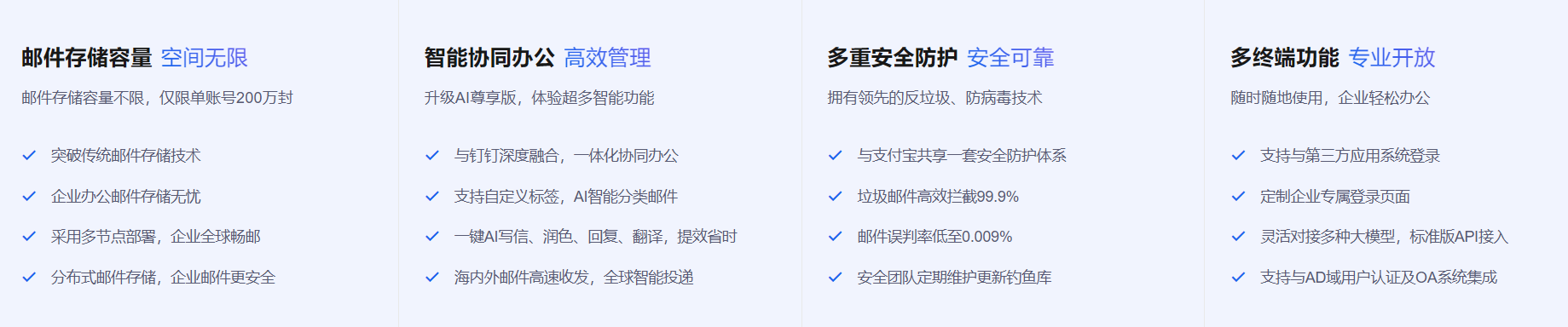 邮件存储容量 空间无限

邮件存储容量不限，仅限单账号200万封

✓ 突破传统邮件存储技术

✓ 企业办公邮件存储无忧

✓ 采用多节点部署，企业全球畅邮

✓ 分布式邮件存储，企业邮件更安全

智能协同办公 高效管理

升级AI尊享版，体验超多智能功能

✓ 与钉钉深度融合，一体化协同办公

✓ 支持自定义标签，AI智能分类邮件

✓ 一键AI写信、润色、回复、翻译，提效省时

✓ 海内外邮件高速收发，全球智能投递

多重安全防护 安全可靠

拥有领先的反垃圾、防病毒技术

✓ 与支付宝共享一套安全防护体系

✓ 垃圾邮件高效拦截99.9%

✓ 邮件误判率低至0.009%

✓ 安全团队定期维护更新钓鱼库

多终端功能 专业开放

随时随地使用，企业轻松办公

✓ 支持与第三方应用系统登录

✓ 定制企业专属登录页面

✓ 灵活对接多种大模型，标准版API接入

✓ 支持与AD域用户认证及OA系统集成